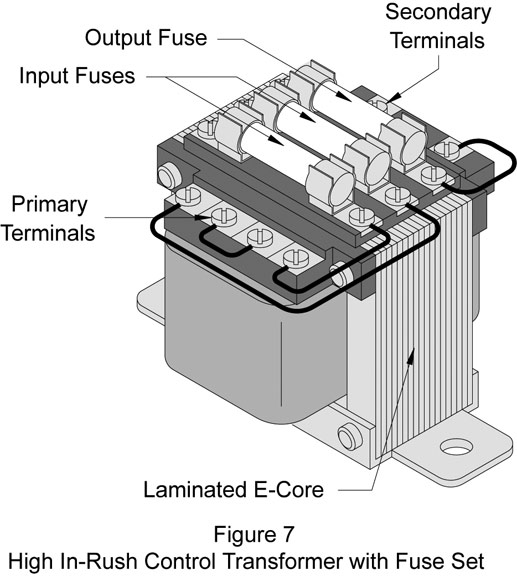 Secondary Terminals

Output Fuse

Input Fuses

Primary Terminals

Laminated E-Core

Figure 7
High In-Rush Control Transformer with Fuse Set