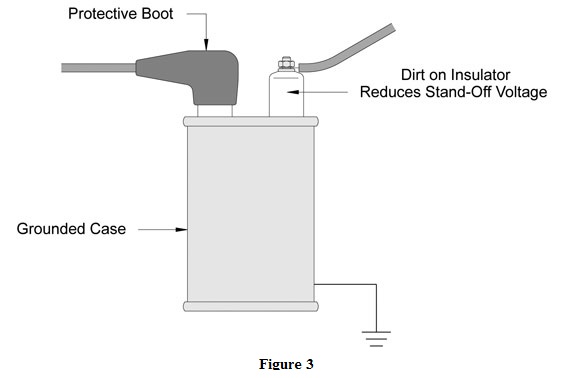 Protective Boot

Dirt on Insulator
Reduces Stand-Off Voltage

Grounded Case

Figure 3