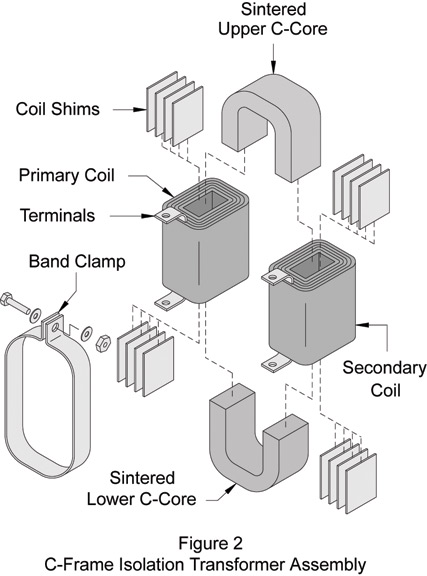 Sintered Upper C-Core

Coil Shims

Primary Coil

Terminals

Band Clamp

Secondary Coil

Sintered Lower C-Core

Figure 2
C-Frame Isolation Transformer Assembly