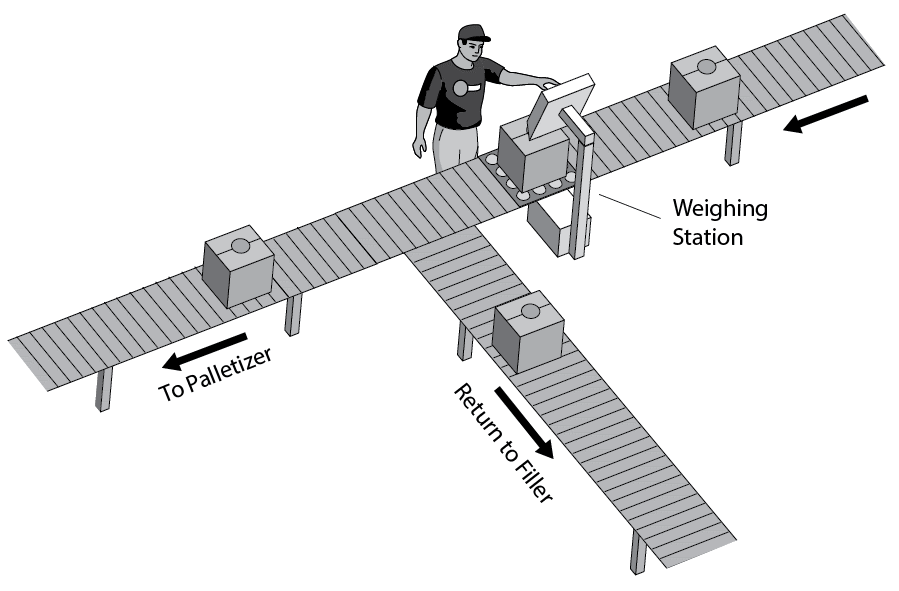 Weighing Station

To Palletizer

Return to Filler