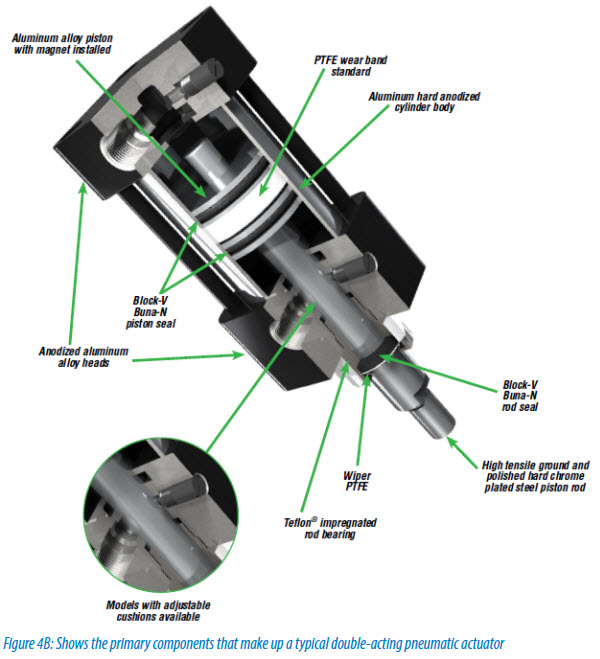 Aluminum alloy piston with magnet installed

PTFE wear band standard

Aluminum hard anodized cylinder body

Block-V Buna-N piston seal

Anodized aluminum alloy heads

Block-V Buna-N rod seal

High tensile ground and polished hard chrome plated steel piston rod

Wiper PTFE

Teflon® impregnated rod bearing

Models with adjustable cushions available

Figure 4B: Shows the primary components that make up a typical double-acting pneumatic actuator