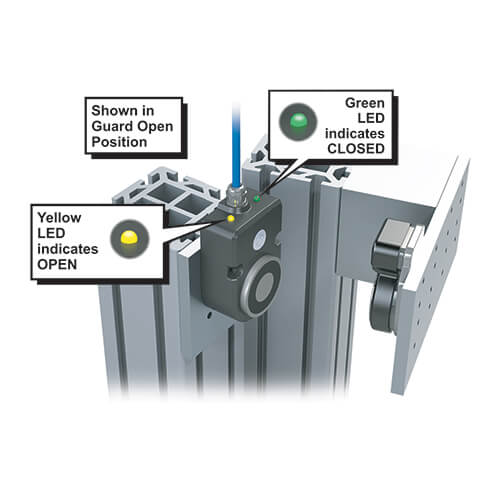 Shown in Guard Open Position

Green LED indicates CLOSED

Yellow LED indicates OPEN