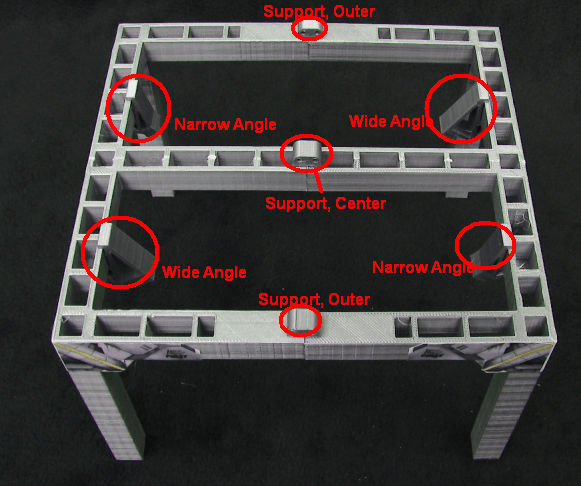 Support, Outer

Narrow Angle

Wide Angle

Support, Center

Wide Angle

Narrow Angle

Support, Outer